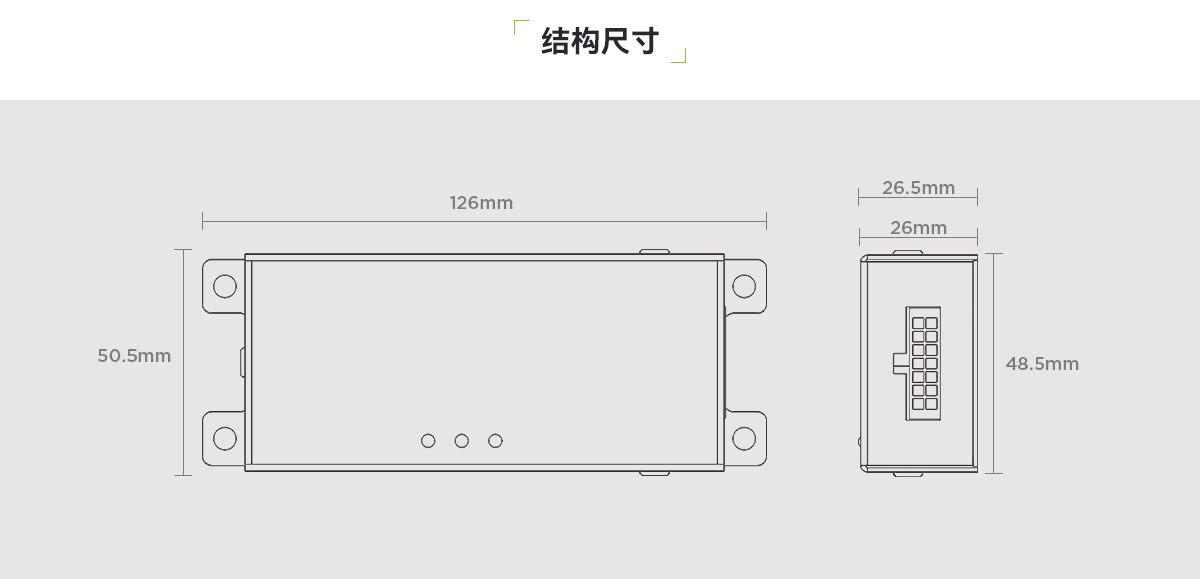 结构尺寸

126mm

50.5mm

26.5mm

26mm

48.5mm